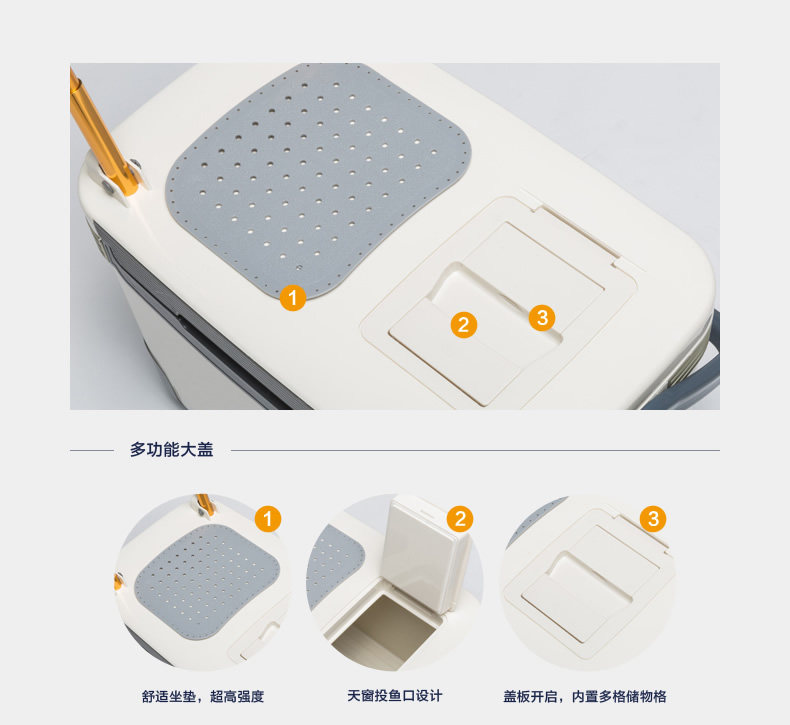 1

2

3

多功能大盖

1

2

3

舒适坐垫，超高强度

天窗投鱼口设计

盖板开启，内置多格储物格